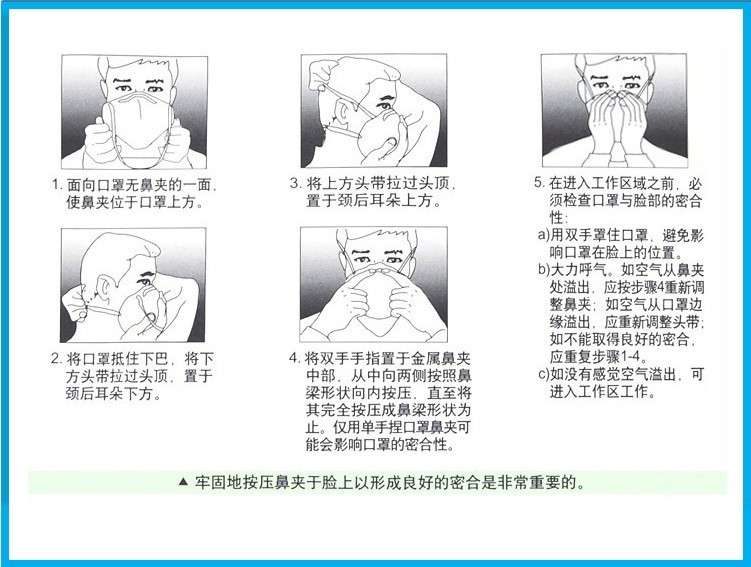 1. 面向口罩无鼻夹的一面，使鼻夹位于口罩上方。

2. 将口罩抵住下巴，将下方头带拉过头顶，置于颈后耳朵下方。

3. 将上方头带拉过头顶，置于颈后耳朵上方。

4. 将双手手指置于金属鼻夹中部，从中向两侧按照鼻梁形状向内按压，直至将其完全按压成鼻梁形状为止。仅用单手捏口罩鼻夹可能会影响口罩的密合性。

5. 在进入工作区域之前，必须检查口罩与脸部的密合性：
a)用双手罩住口罩，避免影响口罩在脸上的位置。
b)大力呼气。如空气从鼻夹处溢出，应按步骤4重新调整鼻夹；如空气从口罩边缘溢出，应重新调整头带；如不能取得良好的密合，应重复步骤1-4。
c)如没有感觉空气溢出，可进入工作区工作。

▲ 牢固地按压鼻夹于脸上以形成良好的密合是非常重要的。